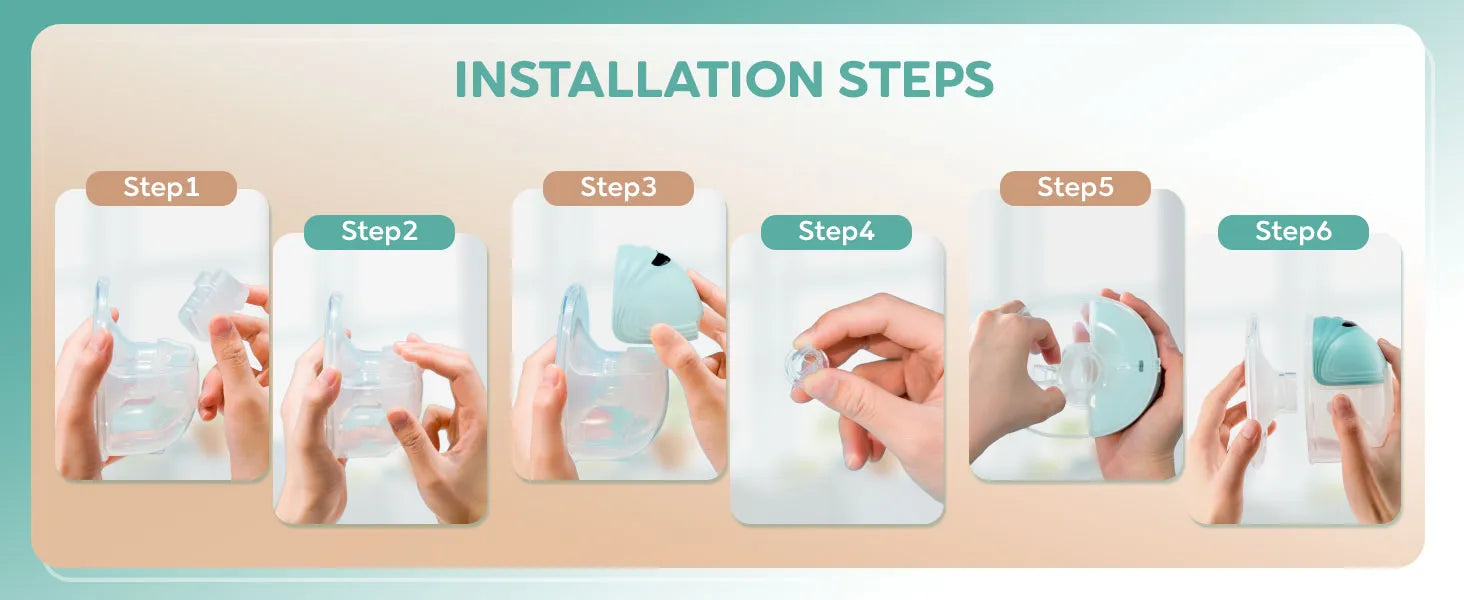 INSTALLATION STEPS

Step1

Step2

Step3

Step4

Step5

Step6