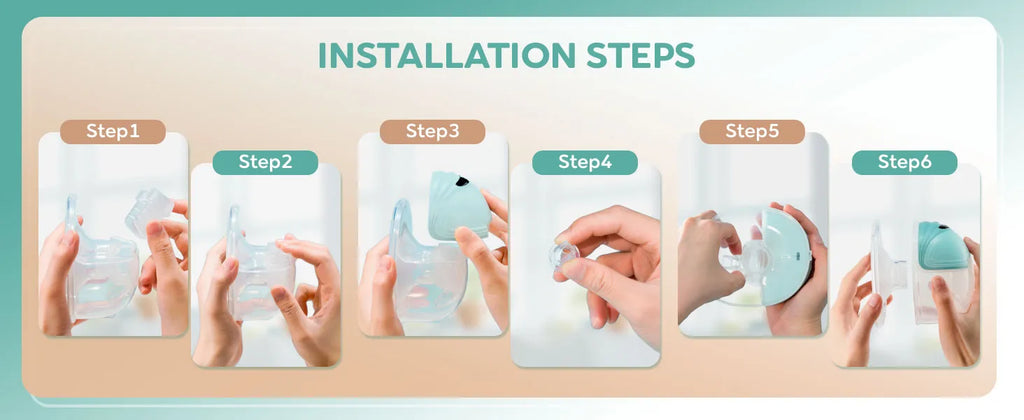 INSTALLATION STEPS

Step1

Step2

Step3

Step4

Step5

Step6