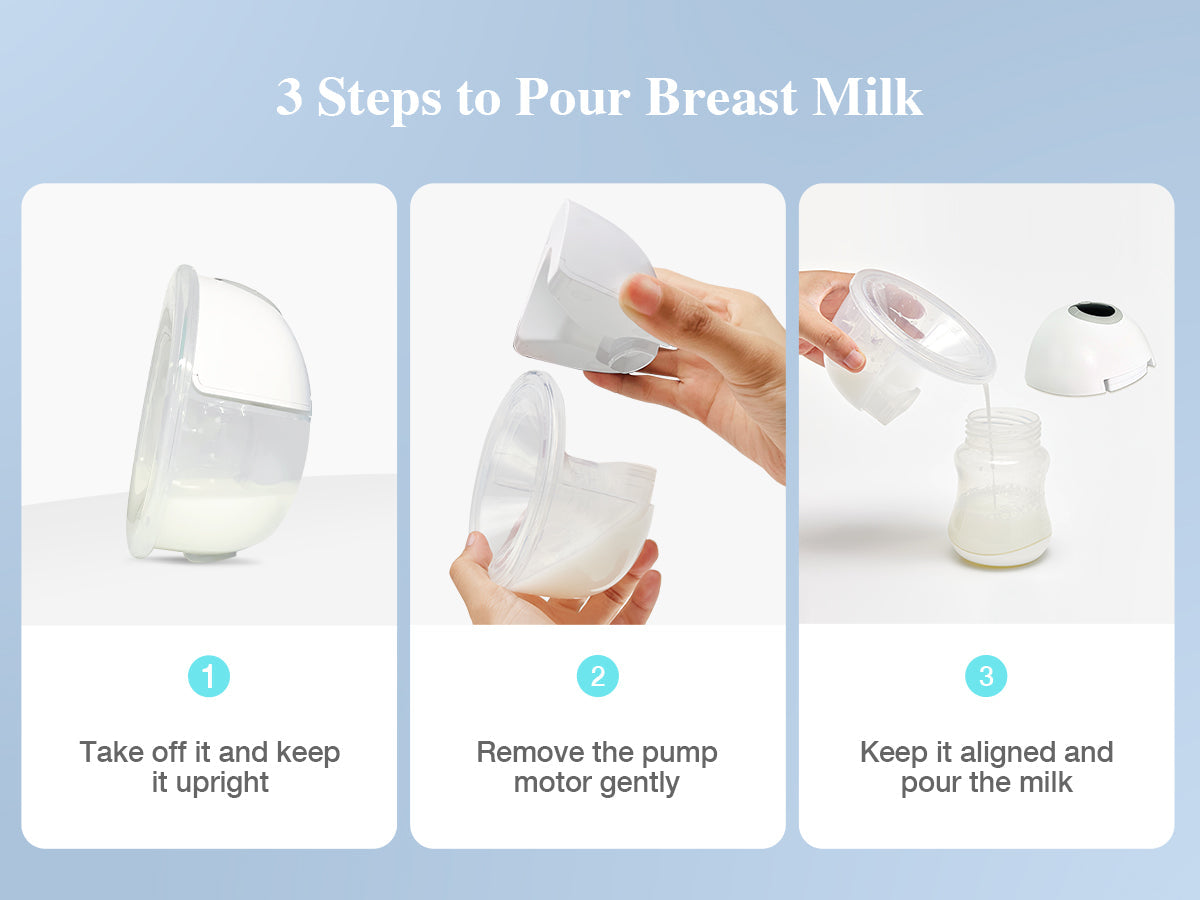 3 Steps to Pour Breast Milk

1

Take off it and keep it upright

2

Remove the pump motor gently

3

Keep it aligned and pour the milk